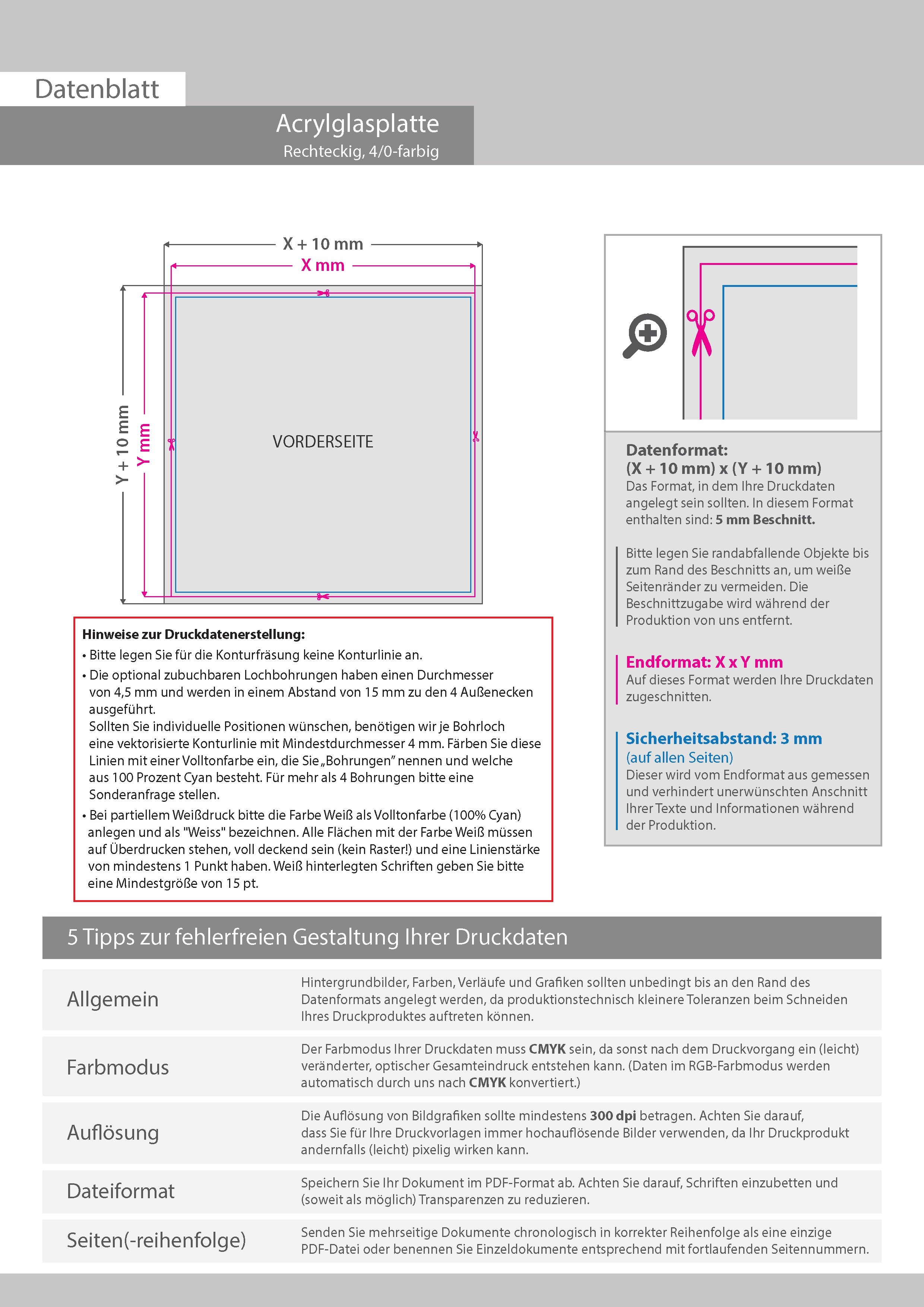 Datenblatt

Acrylglasplatte
Rechteckig, 4/0-farbig

X + 10 mm
X mm
Y + 10 mm
Y mm
VORDERSEITE

Hinweise zur Druckdatenerstellung:
• Bitte legen Sie für die Konturfräsung keine Konturlinie an.
• Die optional zubuchbaren Lochbohrungen haben einen Durchmesser von 4,5 mm und werden in einem Abstand von 15 mm zu den 4 Außenecken ausgeführt.
Sollten Sie individuelle Positionen wünschen, benötigen wir je Bohrloch eine vektorisierte Konturlinie mit Mindestdurchmesser 4 mm. Färben Sie diese Linien mit einer Volltonfarbe ein, die Sie „Bohrungen" nennen und welche aus 100 Prozent Cyan besteht. Für mehr als 4 Bohrungen bitte eine Sonderanfrage stellen.
• Bei partiellem Weißdruck bitte die Farbe Weiß als Volltonfarbe (100% Cyan) anlegen und als "Weiss" bezeichnen. Alle Flächen mit der Farbe Weiß müssen auf Überdrucken stehen, voll deckend sein (kein Raster!) und eine Linienstärke von mindestens 1 Punkt haben. Weiß hinterlegten Schriften geben Sie bitte eine Mindestgröße von 15 pt.

Datenformat:
(X + 10 mm) x (Y + 10 mm)
Das Format, in dem Ihre Druckdaten angelegt sein sollten. In diesem Format enthalten sind: 5 mm Beschnitt.

Bitte legen Sie randabfallende Objekte bis zum Rand des Beschnitts an, um weiße Seitenränder zu vermeiden. Die Beschnittzugabe wird während der Produktion von uns entfernt.

Endformat: X x Y mm
Auf dieses Format werden Ihre Druckdaten zugeschnitten.

Sicherheitsabstand: 3 mm
(auf allen Seiten)
Dieser wird vom Endformat aus gemessen und verhindert unerwünschten Anschnitt Ihrer Texte und Informationen während der Produktion.

5 Tipps zur fehlerfreien Gestaltung Ihrer Druckdaten

| Allgemein | Hintergrundbilder, Farben, Verläufe und Grafiken sollten unbedingt bis an den Rand des Datenformats angelegt werden, da produktionstechnisch kleinere Toleranzen beim Schneiden Ihres Druckproduktes auftreten können. |
|---|---|
| Farbmodus | Der Farbmodus Ihrer Druckdaten muss CMYK sein, da sonst nach dem Druckvorgang ein (leicht) veränderter, optischer Gesamteindruck entstehen kann. (Daten im RGB-Farbmodus werden automatisch durch uns nach CMYK konvertiert.) |
| Auflösung | Die Auflösung von Bildgrafiken sollte mindestens 300 dpi betragen. Achten Sie darauf, dass Sie für Ihre Druckvorlagen immer hochauflösende Bilder verwenden, da Ihr Druckprodukt andernfalls (leicht) pixelig wirken kann. |
| Dateiformat | Speichern Sie Ihr Dokument im PDF-Format ab. Achten Sie darauf, Schriften einzubetten und (soweit als möglich) Transparenzen zu reduzieren. |
| Seiten(-reihenfolge) | Senden Sie mehrseitige Dokumente chronologisch in korrekter Reihenfolge als eine einzige PDF-Datei oder benennen Sie Einzeldokumente entsprechend mit fortlaufenden Seitennummern. |